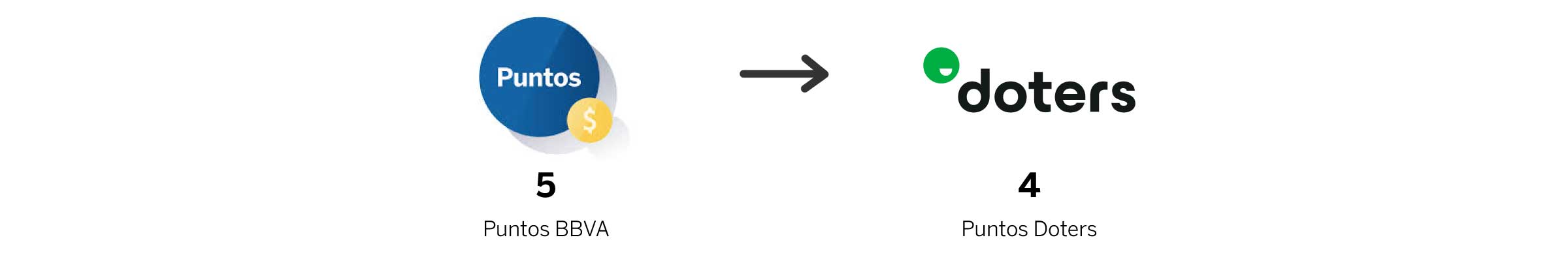 Puntos
$

5

Puntos BBVA

doters

4

Puntos Doters