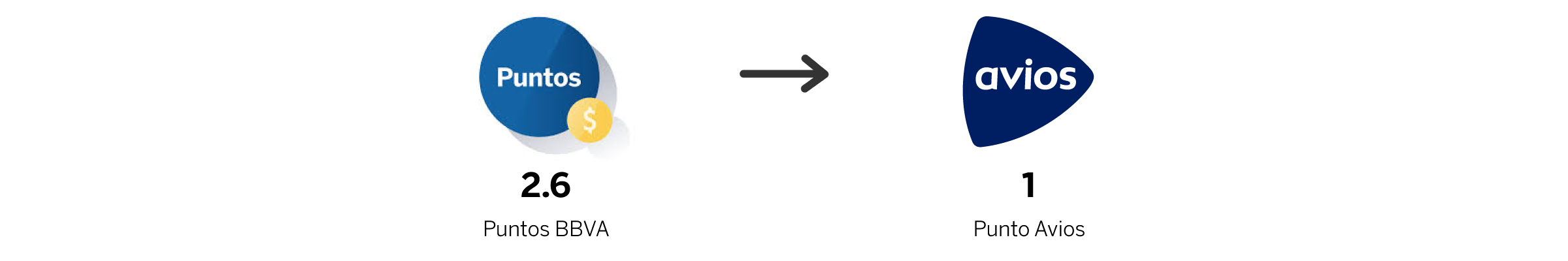 Puntos
$

2.6

Puntos BBVA

avios

1

Punto Avios