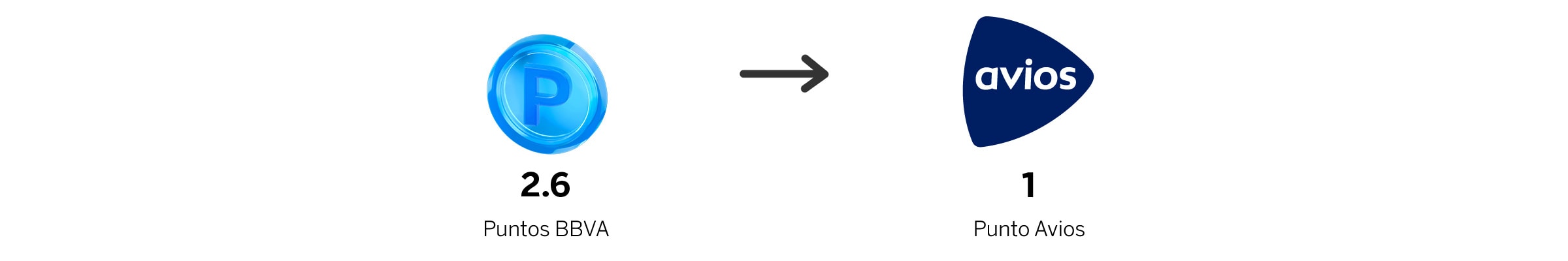 P

2.6

Puntos BBVA

avios

1

Punto Avios