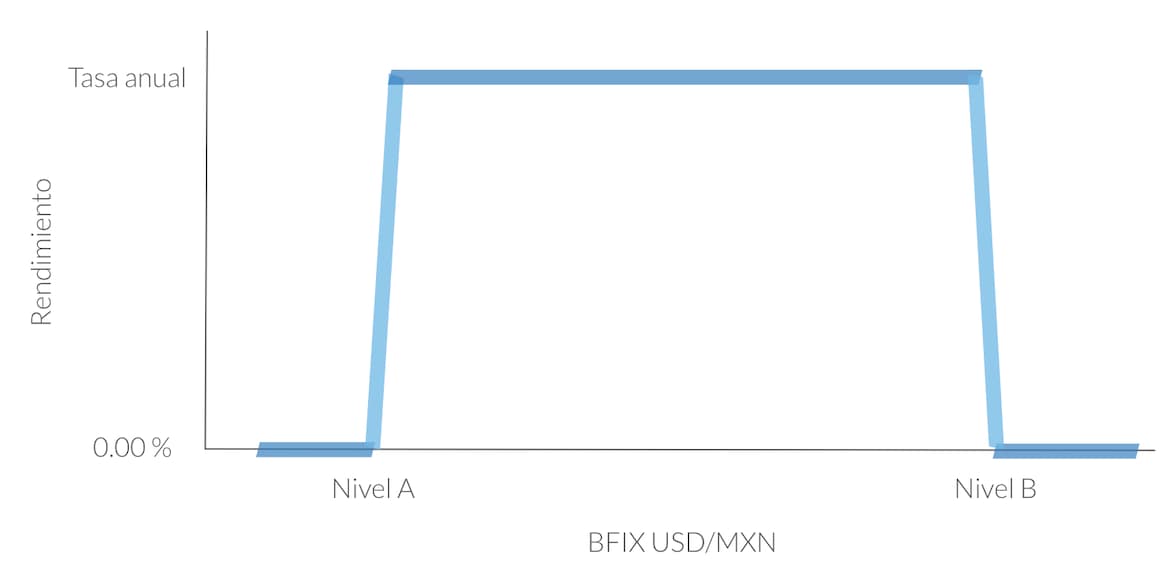 Tasa anual

Rendimiento

0.00 %

Nivel A

Nivel B

BFIX USD/MXN